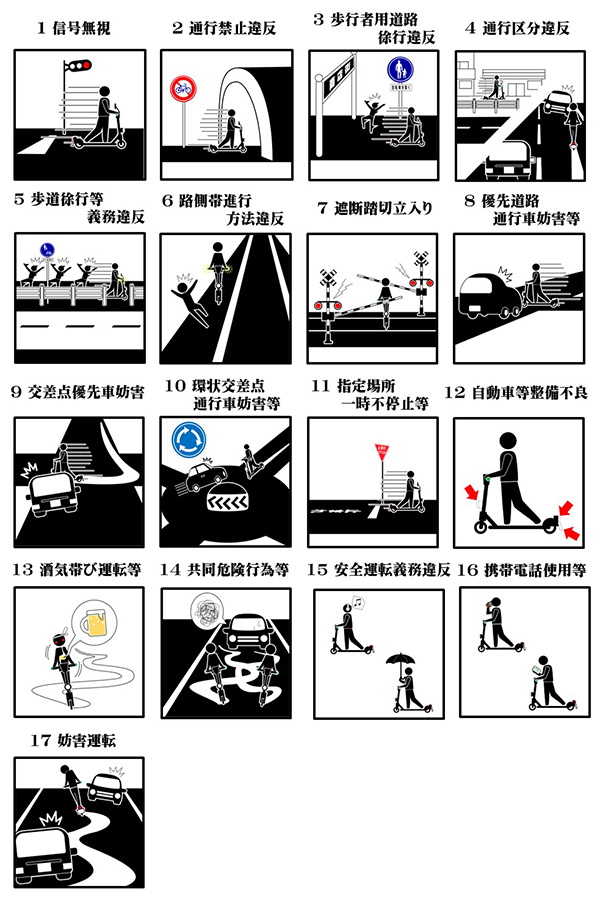 1 信号無視

2 通行禁止違反

3 歩行者用道路徐行違反

4 通行区分違反

5 歩道徐行等義務違反

6 路側帯進行方法違反

7 遮断踏切立入り

8 優先道路通行車妨害等

9 交差点優先車妨害

10 環状交差点通行車妨害等

11 指定場所一時不停止等

12 自動車等整備不良

13 酒気帯び運転等

14 共同危険行為等

15 安全運転義務違反

16 携帯電話使用等

17 妨害運転